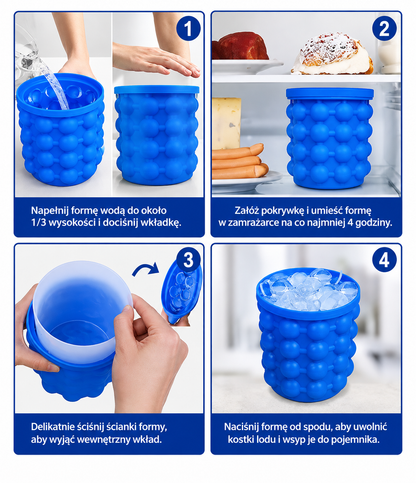 1

Napełnij formę wodą do około 1/3 wysokości i dociśnij wkładkę.

2

Załóż pokrywkę i umieść formę w zamrażarce na co najmniej 4 godziny.

3

Delikatnie ściśnij ścianki formy, aby wyjąć wewnętrzny wkład.

4

Naciśnij formę od spodu, aby uwolnić kostki lodu i wsyp je do pojemnika.