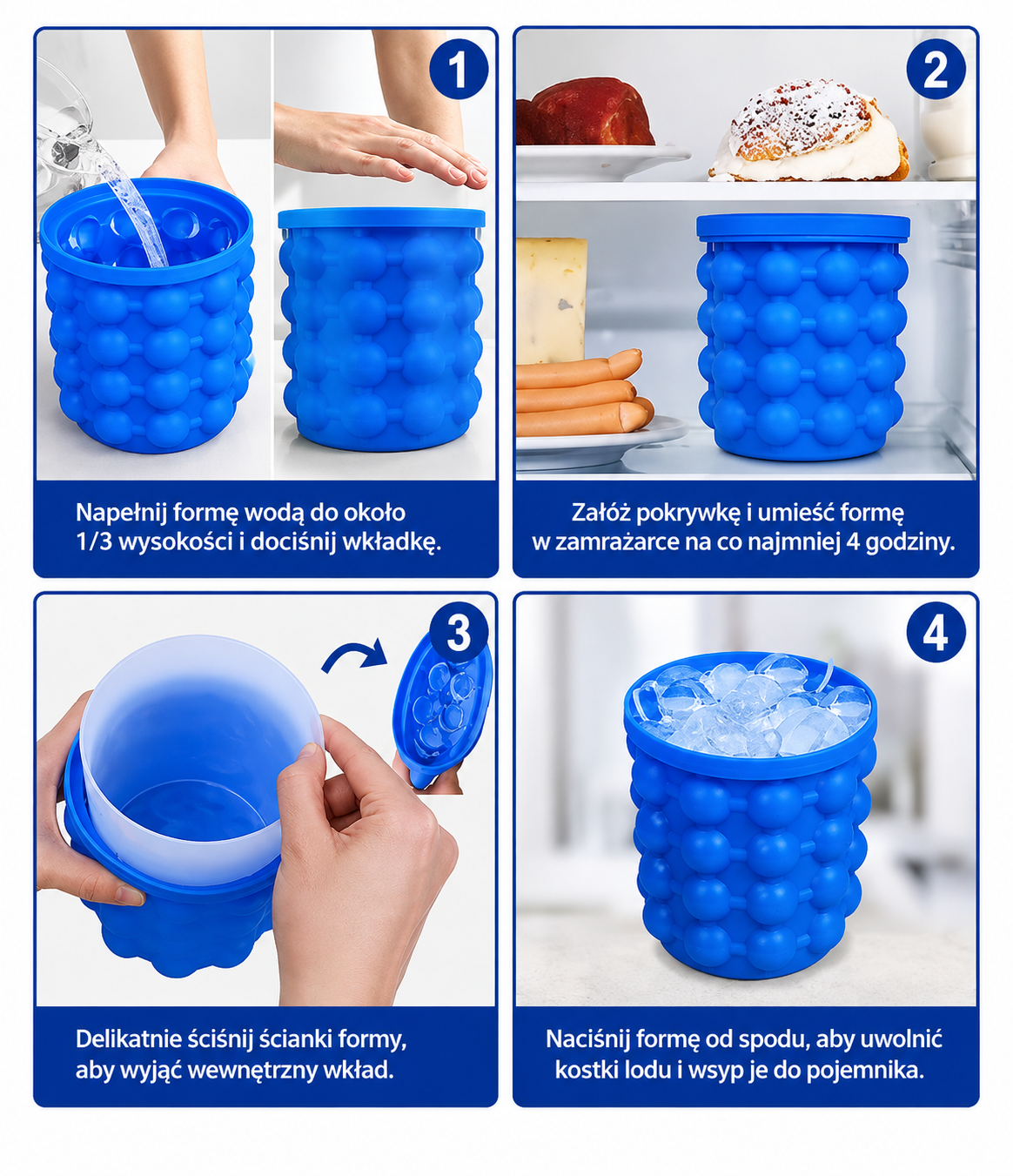 1

Napełnij formę wodą do około 1/3 wysokości i dociśnij wkładkę.

2

Załóż pokrywkę i umieść formę w zamrażarce na co najmniej 4 godziny.

3

Delikatnie ściśnij ścianki formy, aby wyjąć wewnętrzny wkład.

4

Naciśnij formę od spodu, aby uwolnić kostki lodu i wsyp je do pojemnika.